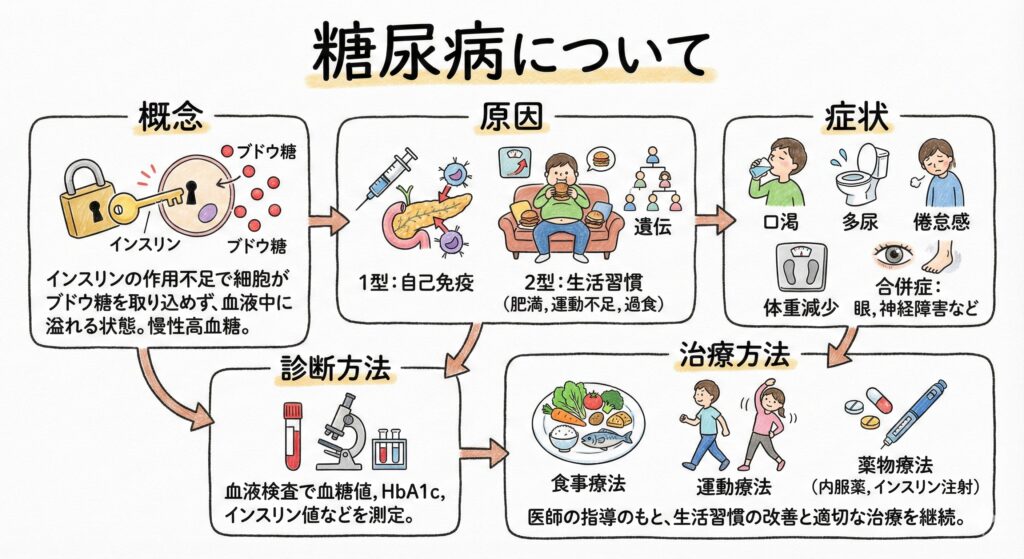 糖尿病について

概念

ブドウ糖

インスリン

ブドウ糖

インスリンの作用不足で細胞がブドウ糖を取り込めず、血液中に溢れる状態。慢性高血糖。

原因

1型：自己免疫

2型：生活習慣
（肥満，運動不足，過食）

遺伝

症状

口渇

多尿

倦怠感

体重減少

合併症：
眼，神経障害など

診断方法

血液検査で血糖値，HbA1c，インスリン値などを測定。

治療方法

食事療法

運動療法

薬物療法
（内服薬，インスリン注射）

医師の指導のもと、生活習慣の改善と適切な治療を継続。